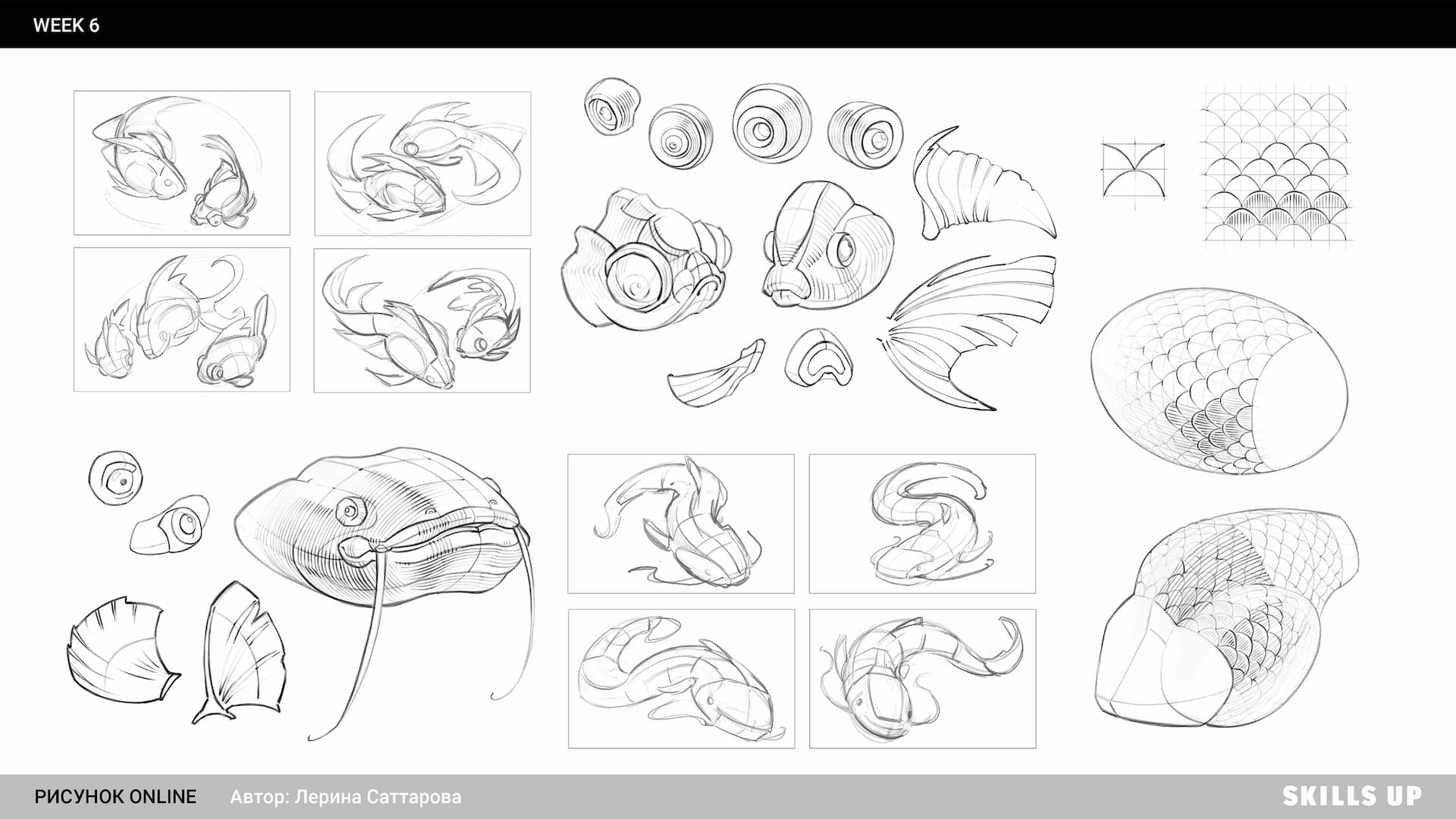 WEEK 6

РИСУНОК ONLINE Автор: Лерина Саттарова

SKILLS UP